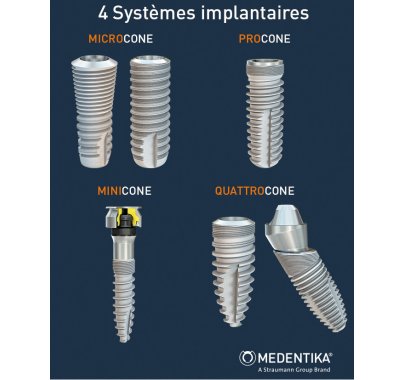 4 Systèmes implantaires

MICROCONE

PROCONE

MINICONE

QUATTROCONE

MEDENTIKA®
A Straumann Group Brand